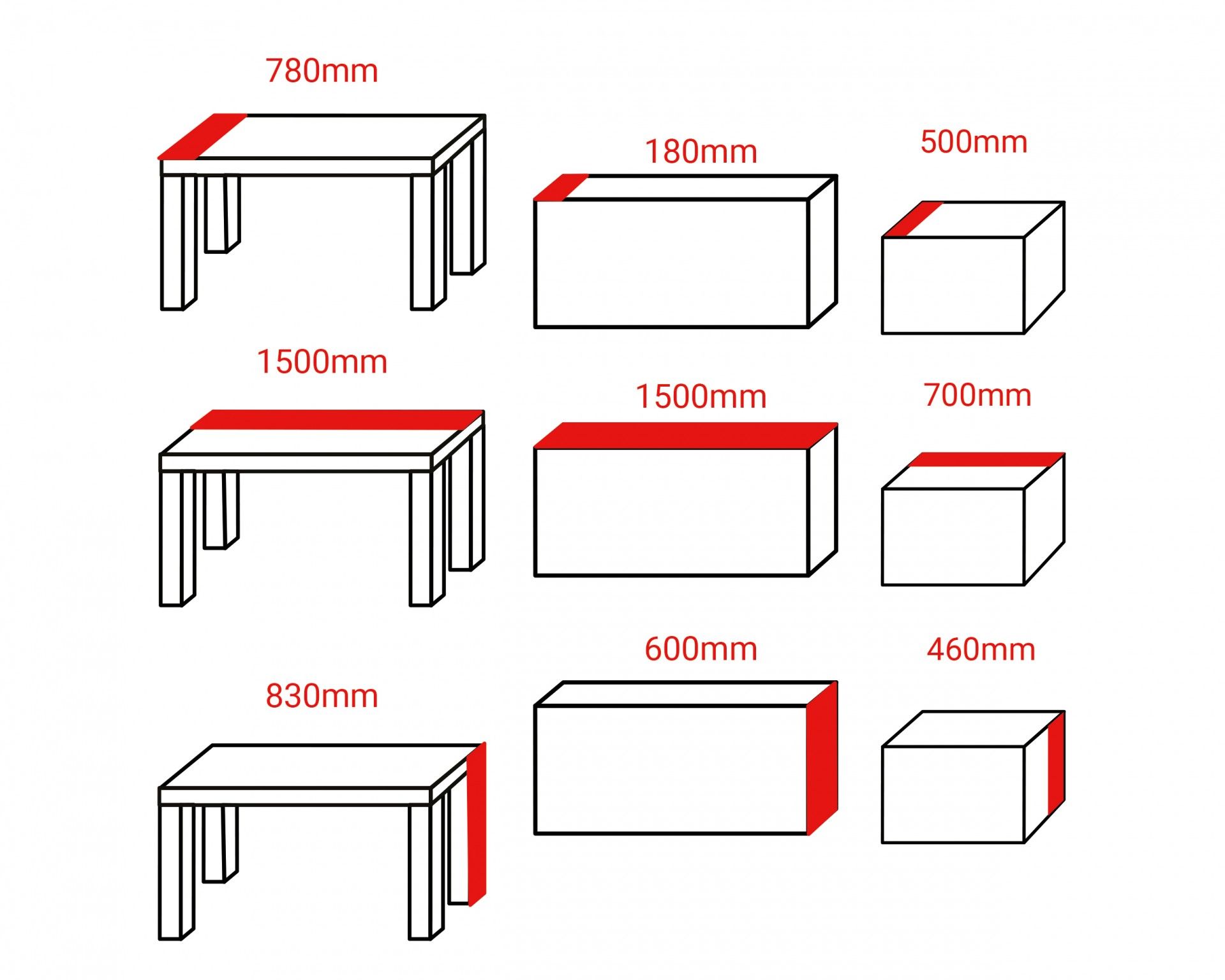 780mm

180mm

500mm

1500mm

1500mm

700mm

830mm

600mm

460mm