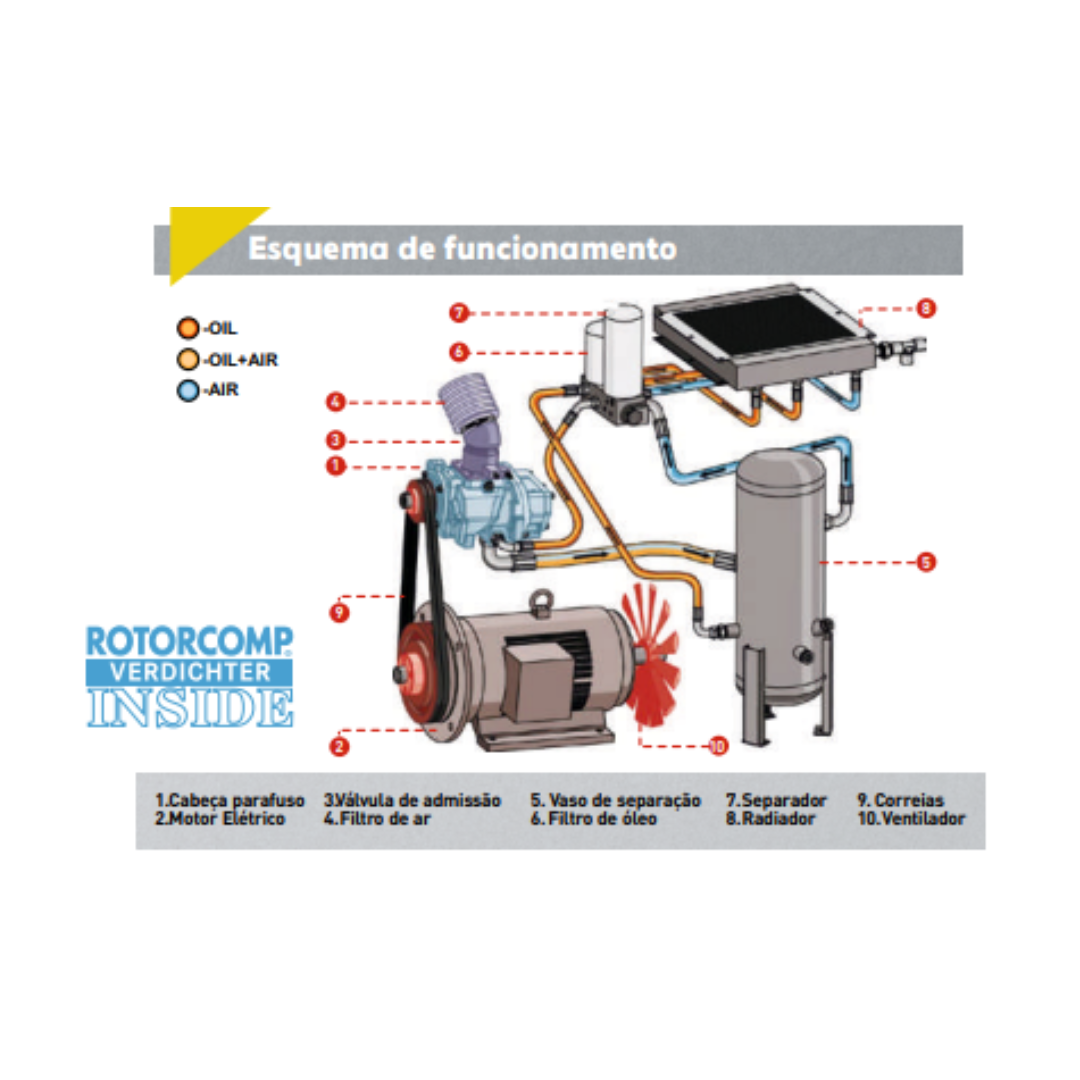 Esquema de funcionamento

-OIL
-OIL+AIR
-AIR

7
6
8
4
3
1
5
9
2
10

ROTORCOMP
VERDICHTER
INSIDE

1.Cabeça parafuso
2.Motor Elétrico

3.Válvula de admissão
4.Filtro de ar

5. Vaso de separação
6. Filtro de óleo

7.Separador
8.Radiador

9. Correias
10.Ventilador